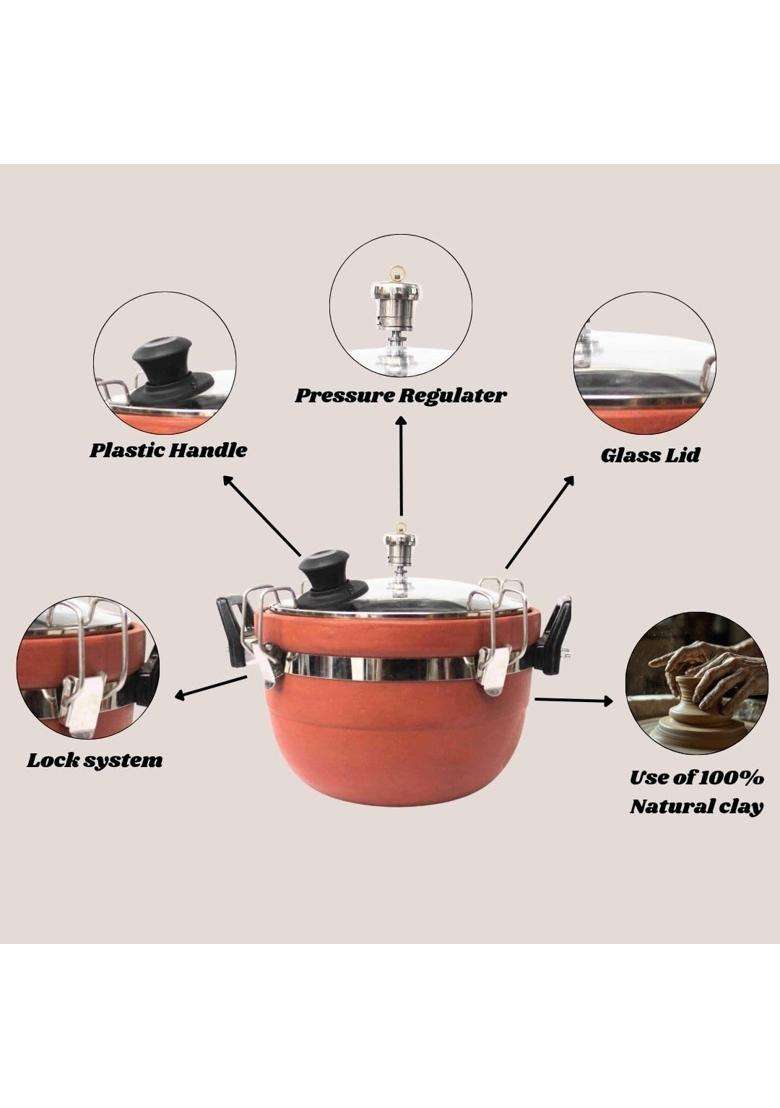 Pressure Regulater

Plastic Handle

Glass Lid

Lock system

Use of 100%
Natural clay