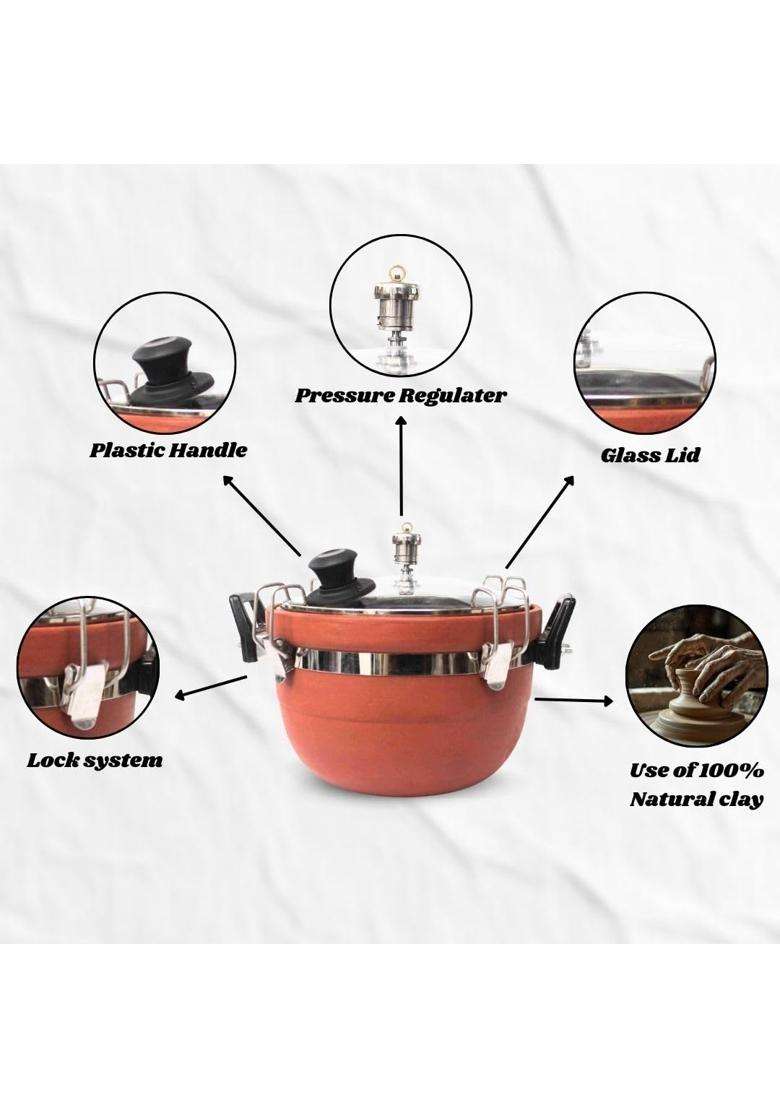 Pressure Regulater

Plastic Handle

Glass Lid

Lock system

Use of 100%
Natural clay