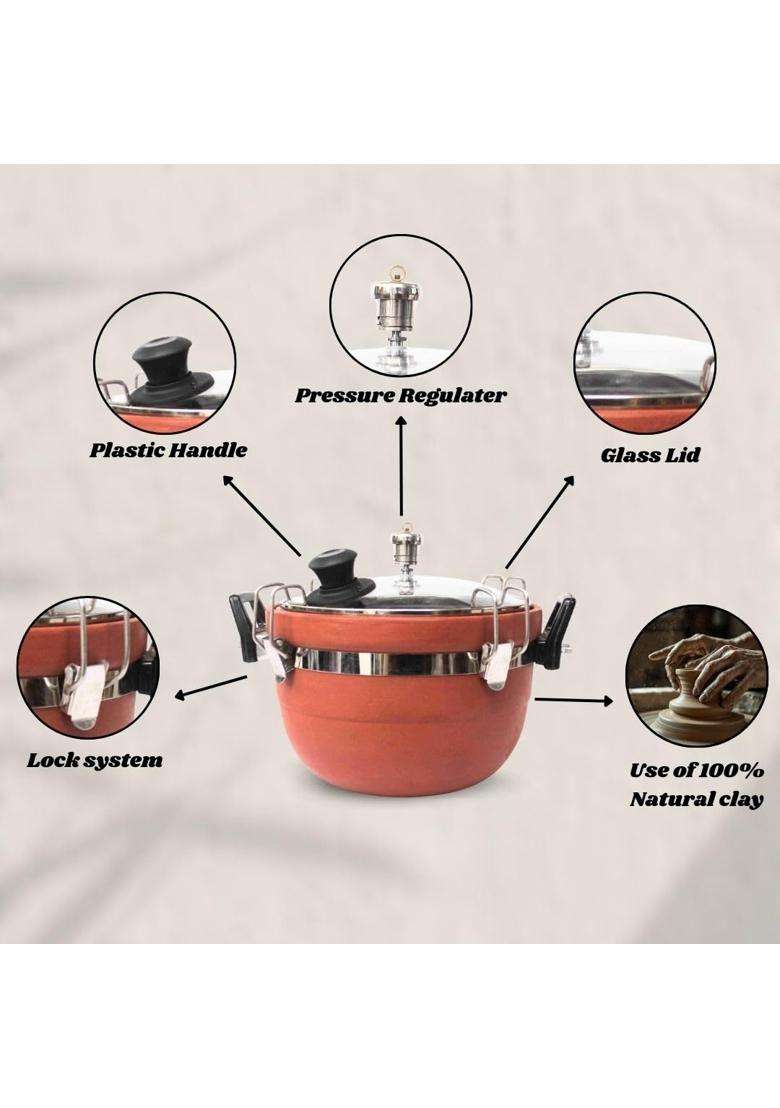 Pressure Regulater

Plastic Handle

Glass Lid

Lock system

Use of 100%
Natural clay