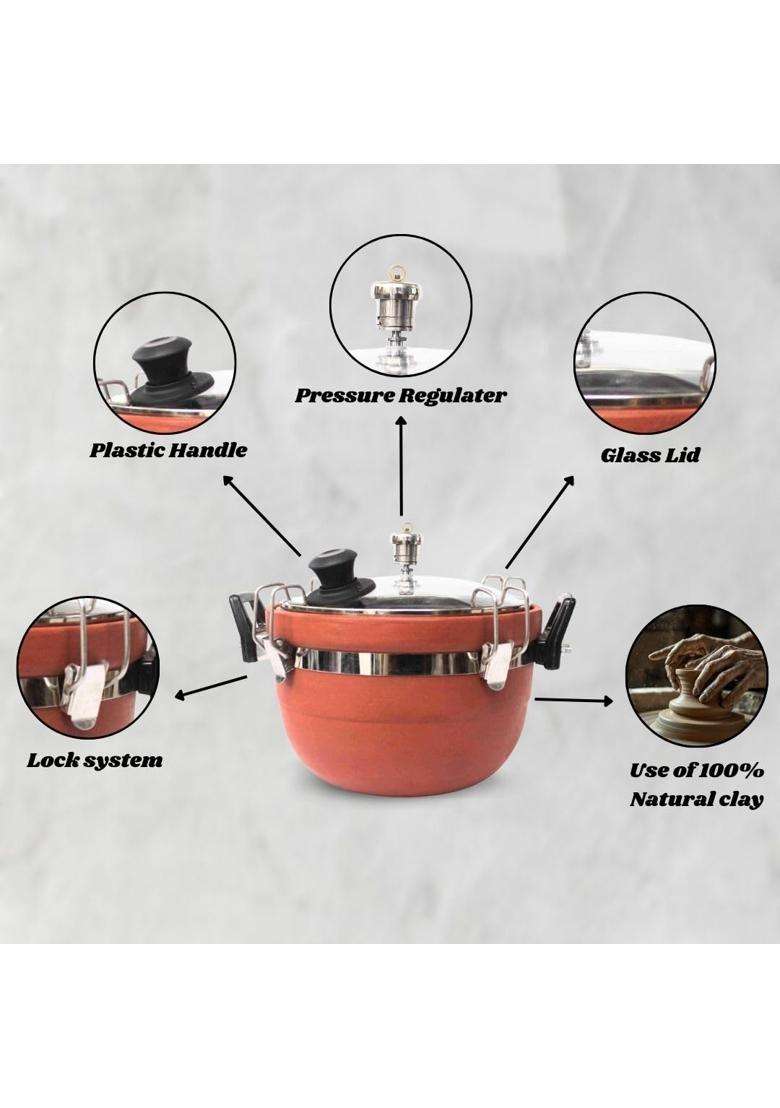 Pressure Regulater

Plastic Handle

Glass Lid

Lock system

Use of 100%
Natural clay